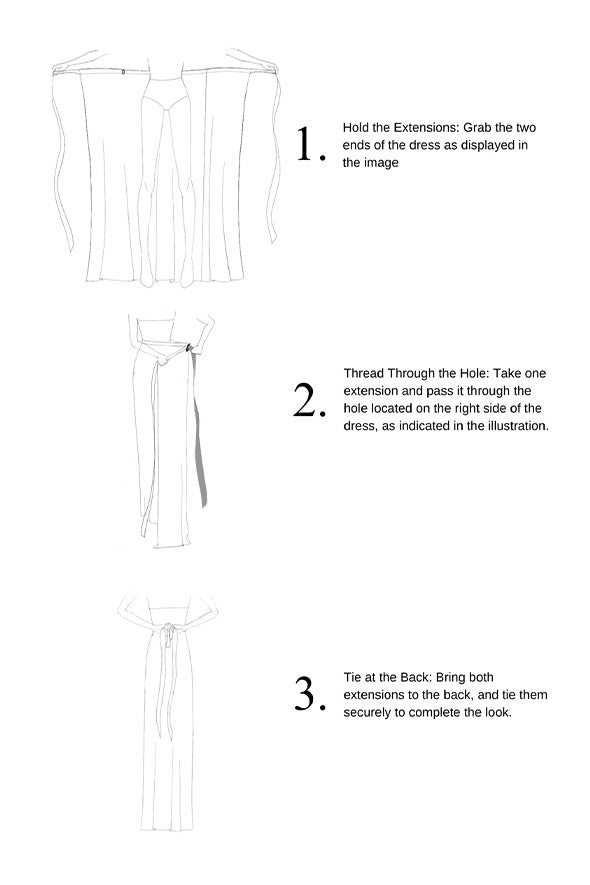 1.

Hold the Extensions: Grab the two ends of the dress as displayed in the image

2.

Thread Through the Hole: Take one extension and pass it through the hole located on the right side of the dress, as indicated in the illustration.

3.

Tie at the Back: Bring both extensions to the back, and tie them securely to complete the look.