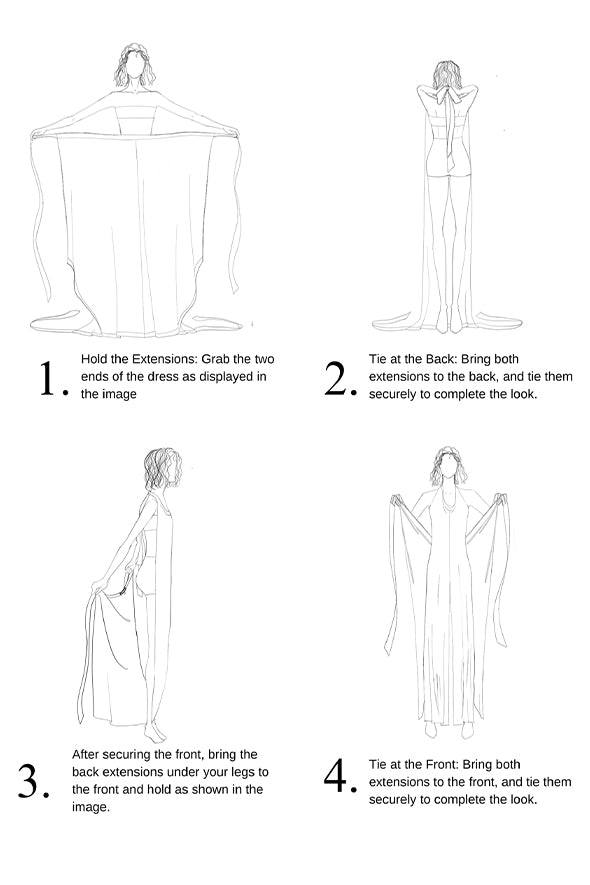 1. Hold the Extensions: Grab the two ends of the dress as displayed in the image

2. Tie at the Back: Bring both extensions to the back, and tie them securely to complete the look.

3. After securing the front, bring the back extensions under your legs to the front and hold as shown in the image.

4. Tie at the Front: Bring both extensions to the front, and tie them securely to complete the look.