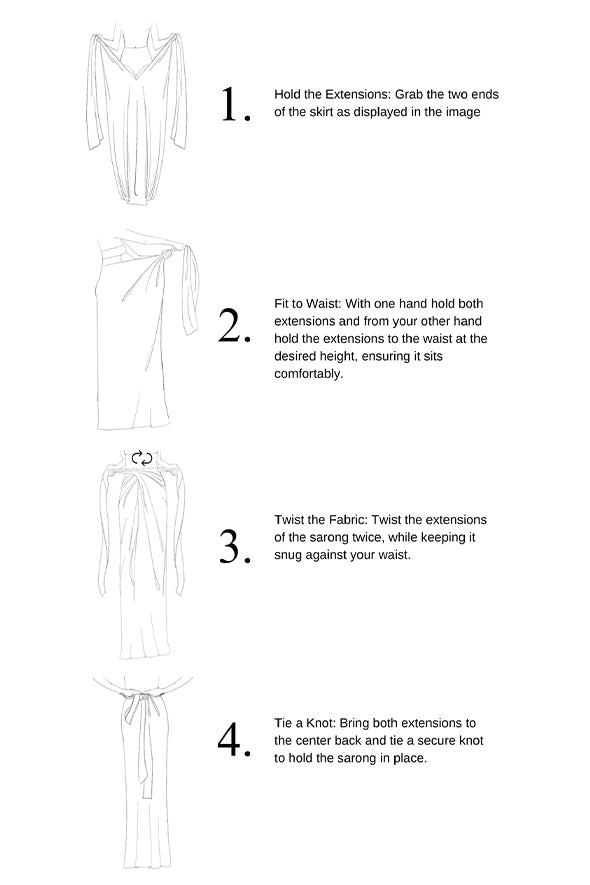 1.

Hold the Extensions: Grab the two ends of the skirt as displayed in the image

2.

Fit to Waist: With one hand hold both extensions and from your other hand hold the extensions to the waist at the desired height, ensuring it sits comfortably.

3.

Twist the Fabric: Twist the extensions of the sarong twice, while keeping it snug against your waist.

4.

Tie a Knot: Bring both extensions to the center back and tie a secure knot to hold the sarong in place.